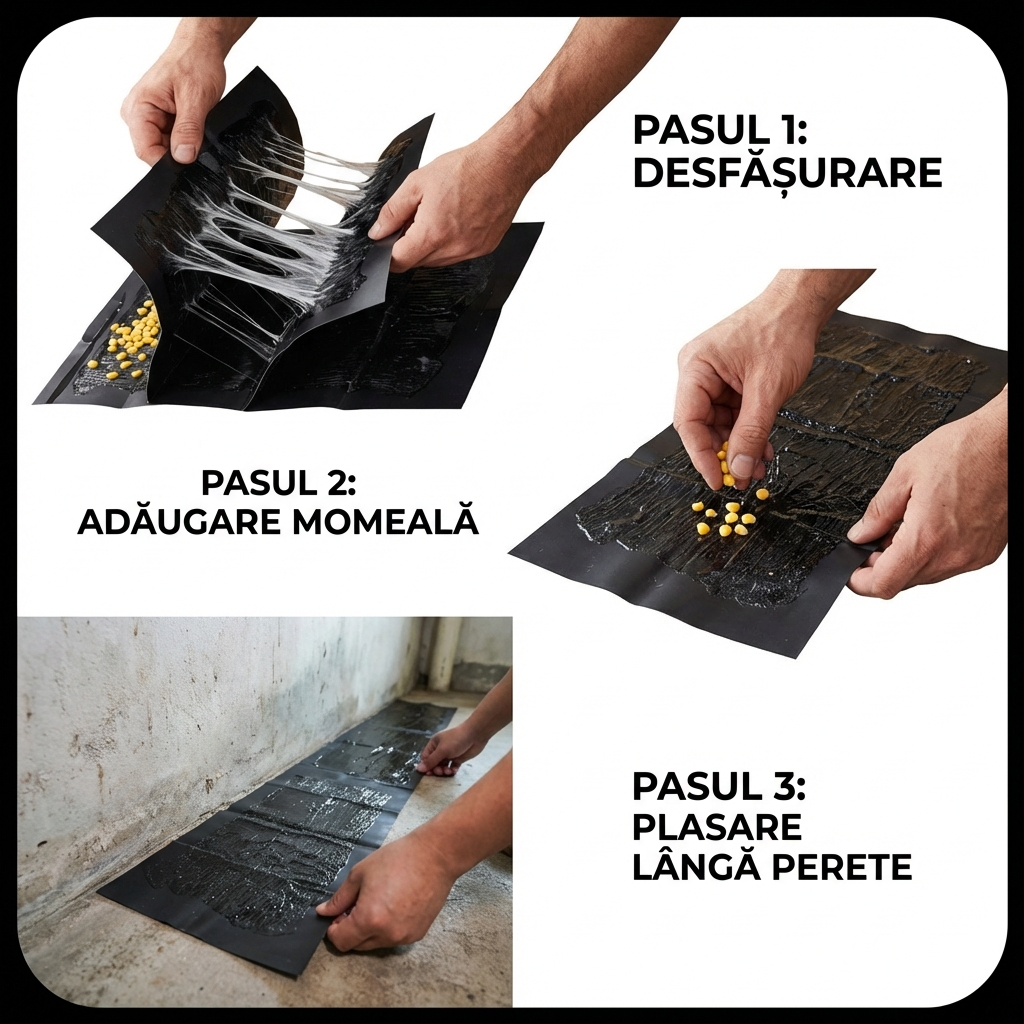 PASUL 1:
DESFĂȘURARE

PASUL 2:
ADĂUGARE MOMEALĂ

PASUL 3:
PLASARE
LÂNGĂ PERETE